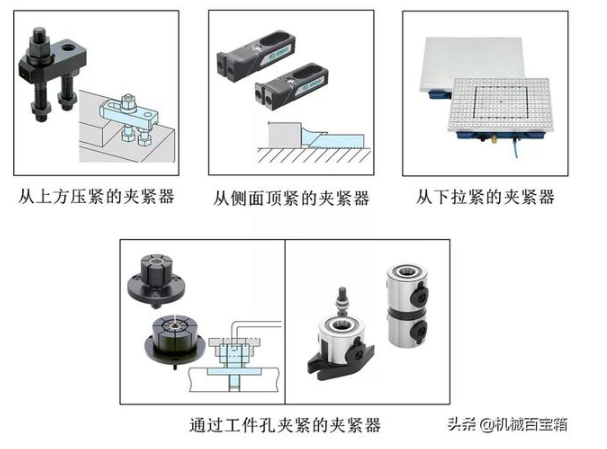 从上方压紧的夹紧器

从侧面顶紧的夹紧器

从下拉紧的夹紧器

通过工件孔夹紧的夹紧器

头条 @机械百宝箱